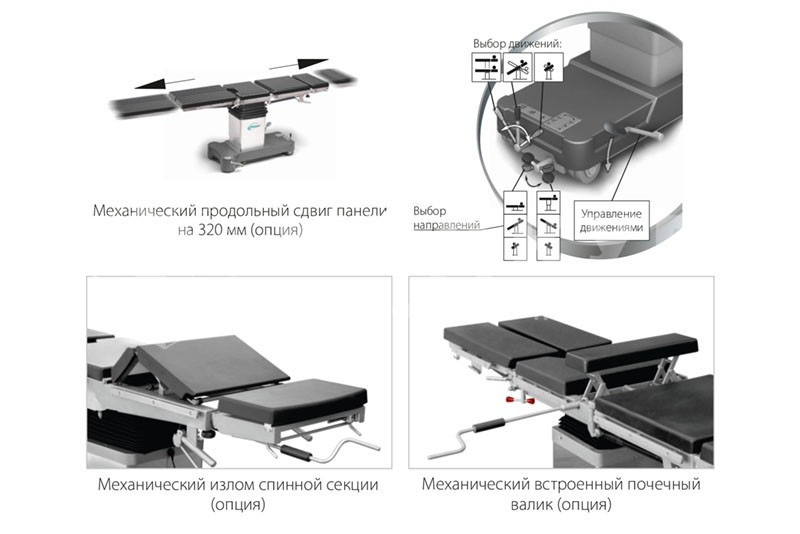 Механический продольный сдвиг панели на 320 мм (опция)

Выбор движений:

Выбор направлений

Управление движениями

Механический излом спинной секции (опция)

Механический встроенный почечный валик (опция)