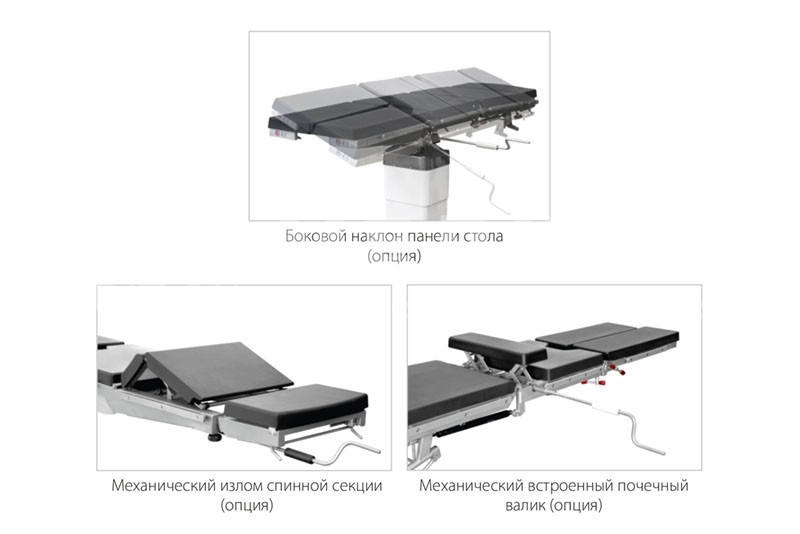 Боковой наклон панели стола (опция)

Механический излом спинной секции (опция)

Механический встроенный почечный валик (опция)